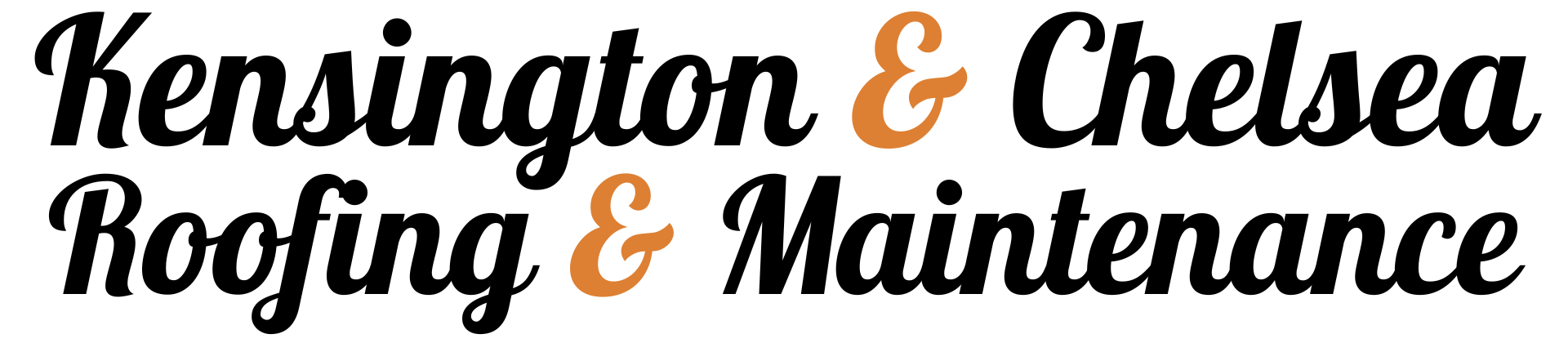 Kensington & Chelsea
Roofing & Maintenance